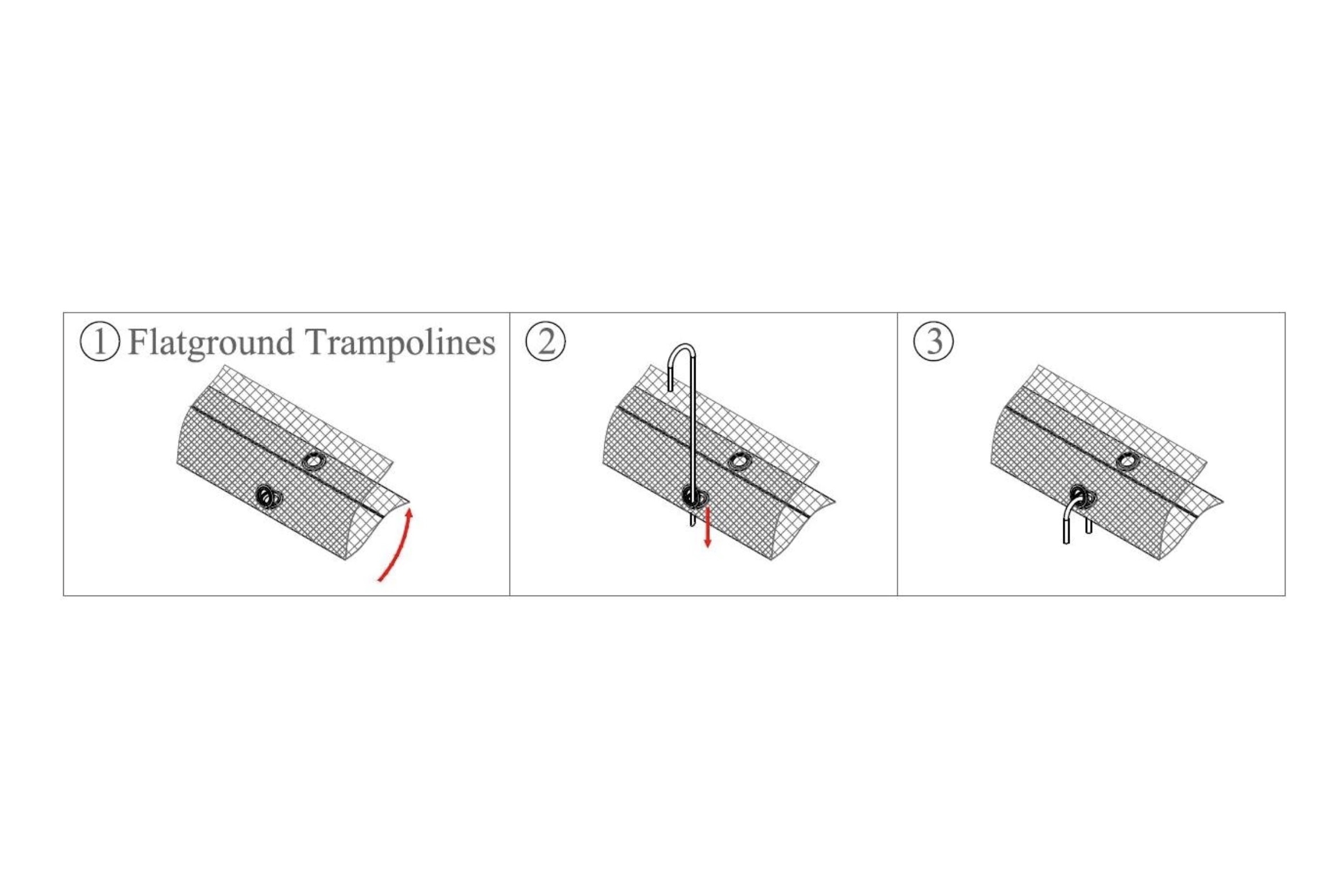 ① Flatground Trampolines

②

③